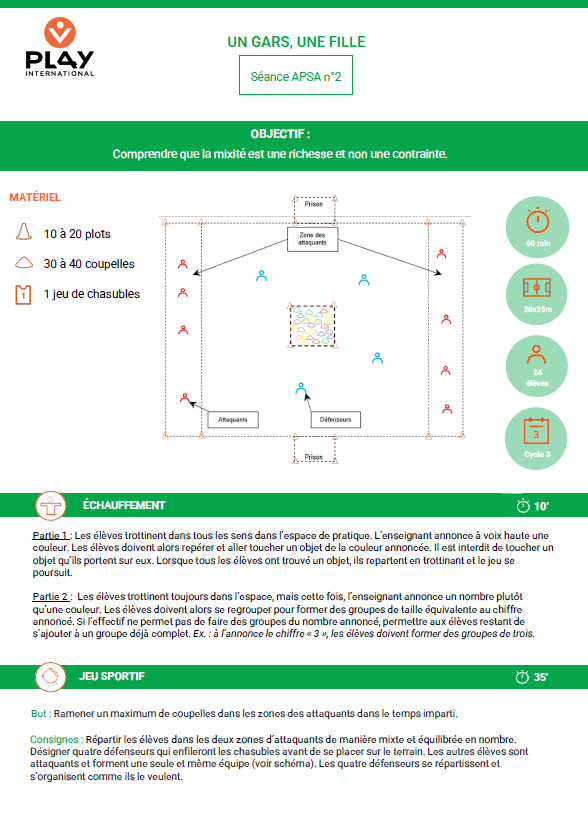 PLAY
INTERNATIONAL

UN GARS, UNE FILLE

Séance APSA n°2

OBJECTIF :
Comprendre que la mixité est une richesse et non une contrainte.

MATÉRIEL

10 à 20 plots

30 à 40 coupelles

1 jeu de chasubles

Prison

Zone des attaquants

Attaquants

Défenseurs

Prison

60 min

20x25m

24 élèves

3

Cycle 3

ÉCHAUFFEMENT

10'

Partie 1 : Les élèves trottinent dans tous les sens dans l'espace de pratique. L'enseignant annonce à voix haute une couleur. Les élèves doivent alors repérer et aller toucher un objet de la couleur annoncée. Il est interdit de toucher un objet qu'ils portent sur eux. Lorsque tous les élèves ont trouvé un objet, ils repartent en trottinant et le jeu se poursuit.

Partie 2 : Les élèves trottinent toujours dans l'espace, mais cette fois, l'enseignant annonce un nombre plutôt qu'une couleur. Les élèves doivent alors se regrouper pour former des groupes de taille équivalente au chiffre annoncé. Si l'effectif ne permet pas de faire des groupes du nombre annoncé, permettre aux élèves restant de s'ajouter à un groupe déjà complet. Ex. : à l'annonce le chiffre « 3 », les élèves doivent former des groupes de trois.

JEU SPORTIF

35'

But : Ramener un maximum de coupelles dans les zones des attaquants dans le temps imparti.

Consignes : Répartir les élèves dans les deux zones d'attaquants de manière mixte et équilibrée en nombre. Désigner quatre défenseurs qui enfileront les chasubles avant de se placer sur le terrain. Les autres élèves sont attaquants et forment une seule et même équipe (voir schéma). Les quatre défenseurs se répartissent et s'organisent comme ils le veulent.